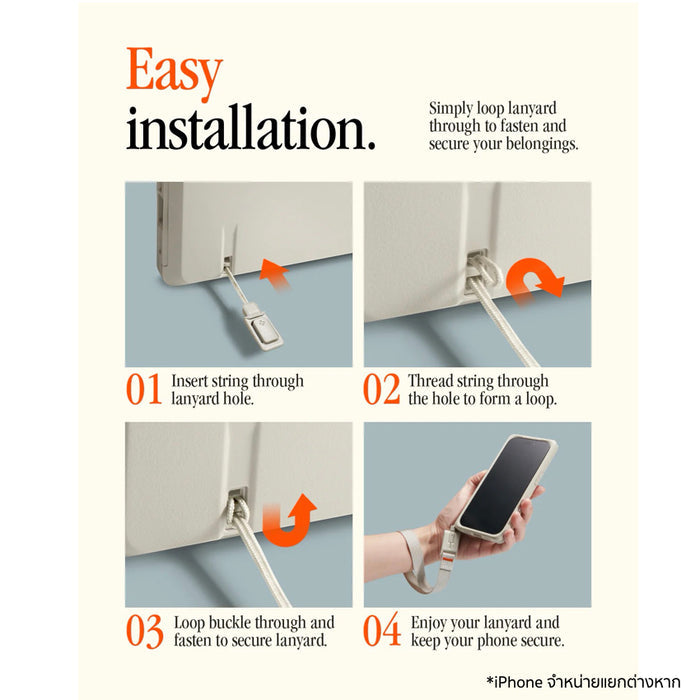 Easy installation.

Simply loop lanyard through to fasten and secure your belongings.

01 Insert string through lanyard hole.

02 Thread string through the hole to form a loop.

03 Loop buckle through and fasten to secure lanyard.

04 Enjoy your lanyard and keep your phone secure.

*iPhone จำหน่ายแยกต่างหาก